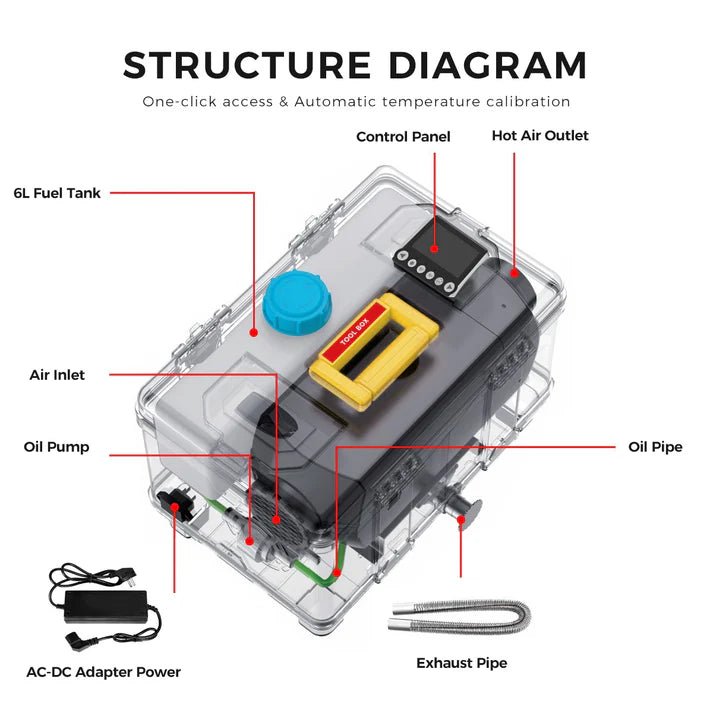 STRUCTURE DIAGRAM

One-click access & Automatic temperature calibration

Control Panel

Hot Air Outlet

6L Fuel Tank

TOOL BOX

Air Inlet

Oil Pump

Oil Pipe

AC-DC Adapter Power

Exhaust Pipe